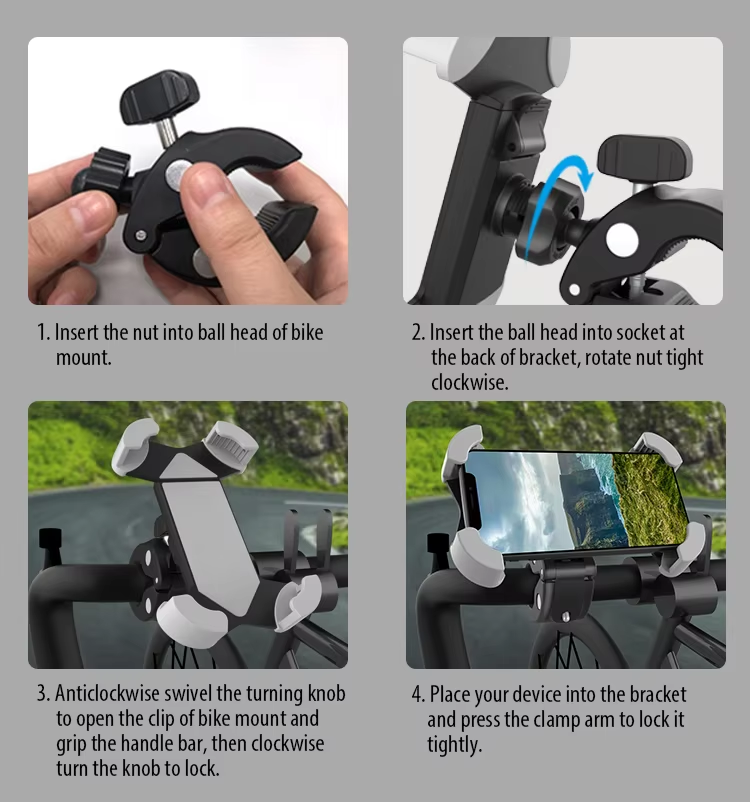 1. Insert the nut into ball head of bike mount.

2. Insert the ball head into socket at the back of bracket, rotate nut tight clockwise.

3. Anticlockwise swivel the turning knob to open the clip of bike mount and grip the handle bar, then clockwise turn the knob to lock.

4. Place your device into the bracket and press the clamp arm to lock it tightly.