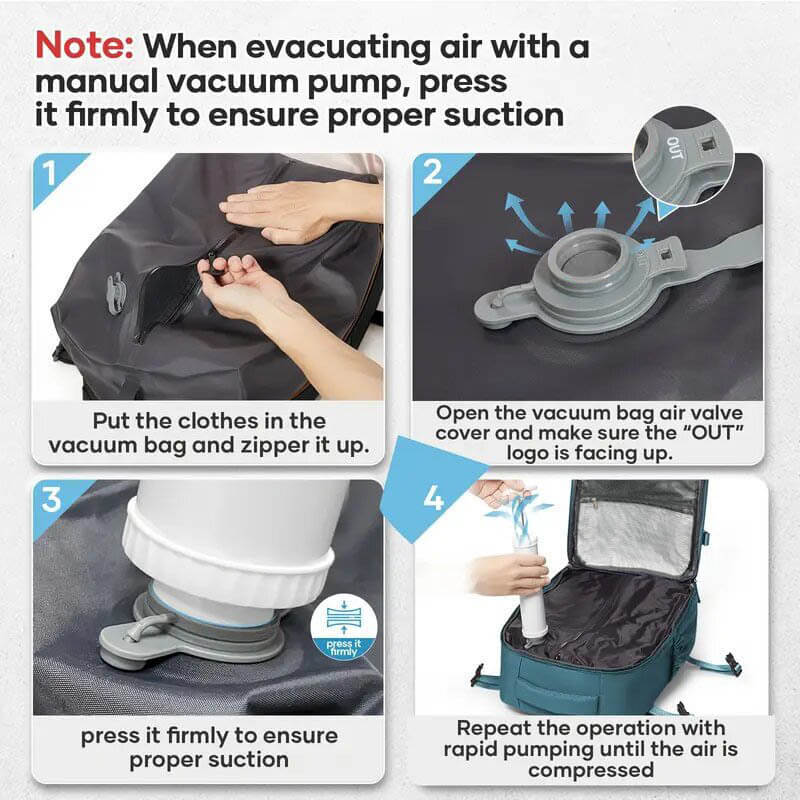 Note: When evacuating air with a manual vacuum pump, press it firmly to ensure proper suction

1

Put the clothes in the vacuum bag and zipper it up.

2

OUT

Open the vacuum bag air valve cover and make sure the "OUT" logo is facing up.

3

press it firmly

press it firmly to ensure proper suction

4

Repeat the operation with rapid pumping until the air is compressed