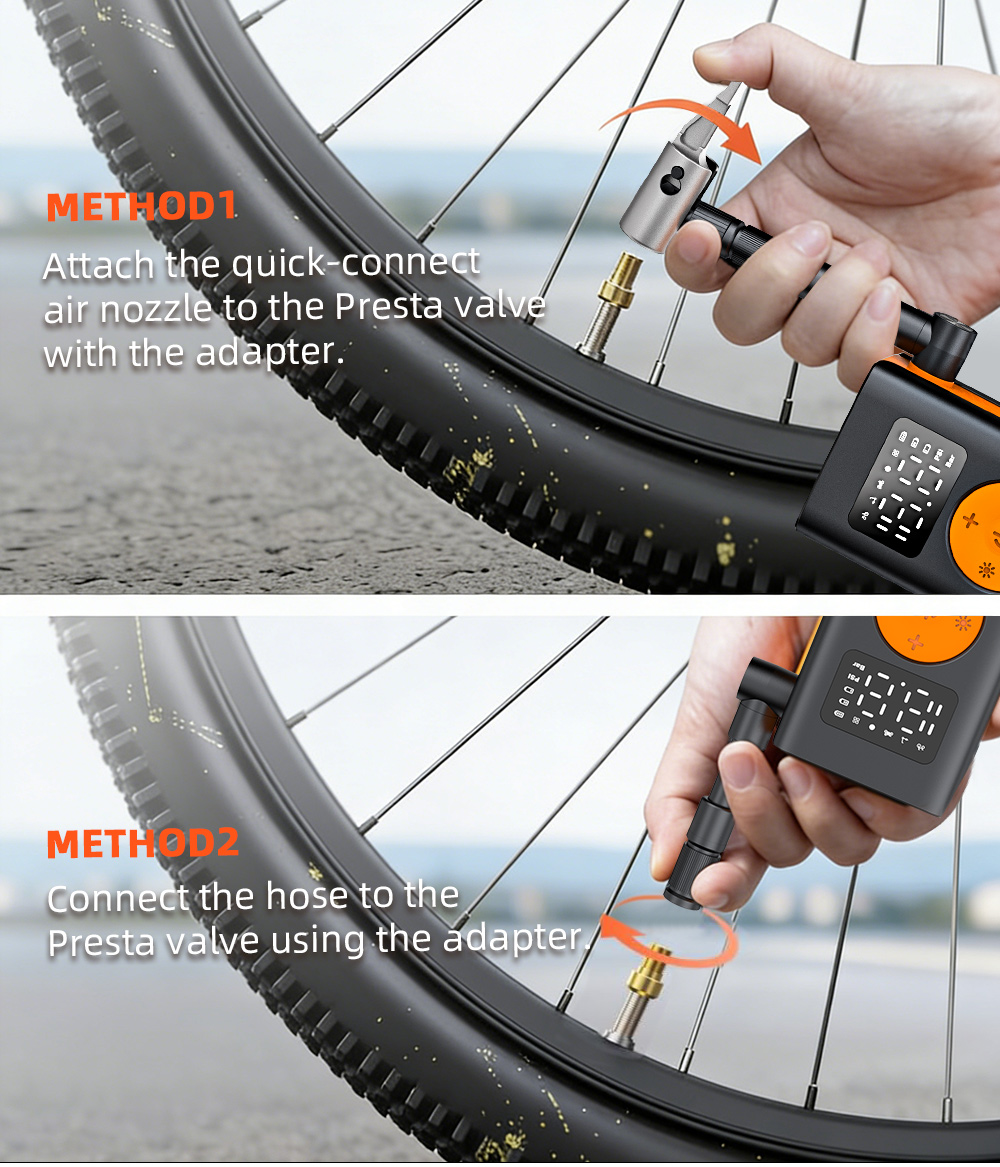 METHOD1
Attach the quick-connect air nozzle to the Presta valve with the adapter.

METHOD2
Connect the hose to the Presta valve using the adapter.